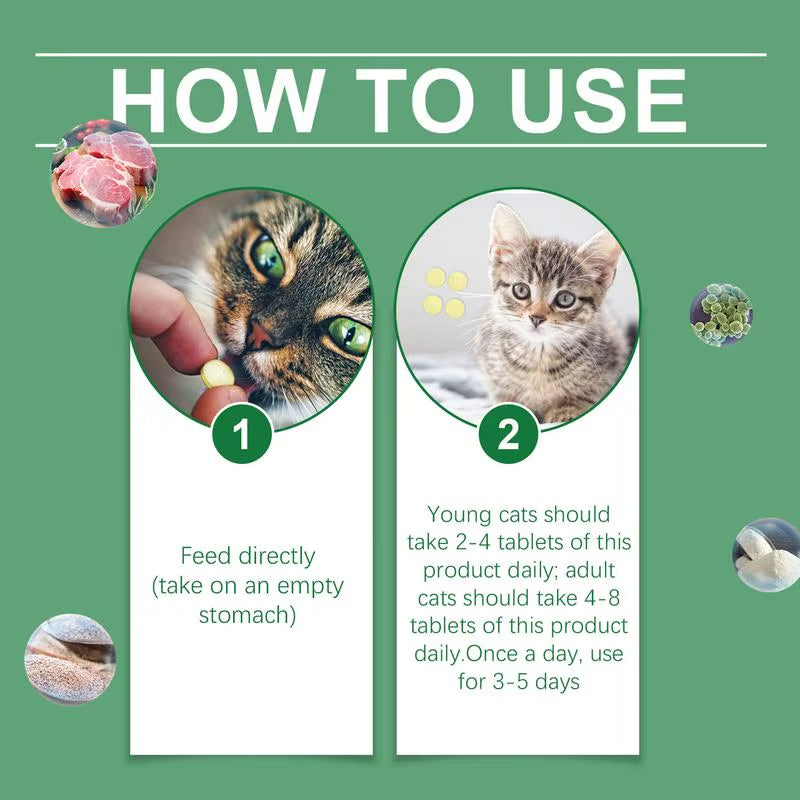 HOW TO USE

1

Feed directly (take on an empty stomach)

2

Young cats should take 2-4 tablets of this product daily; adult cats should take 4-8 tablets of this product daily.Once a day, use for 3-5 days